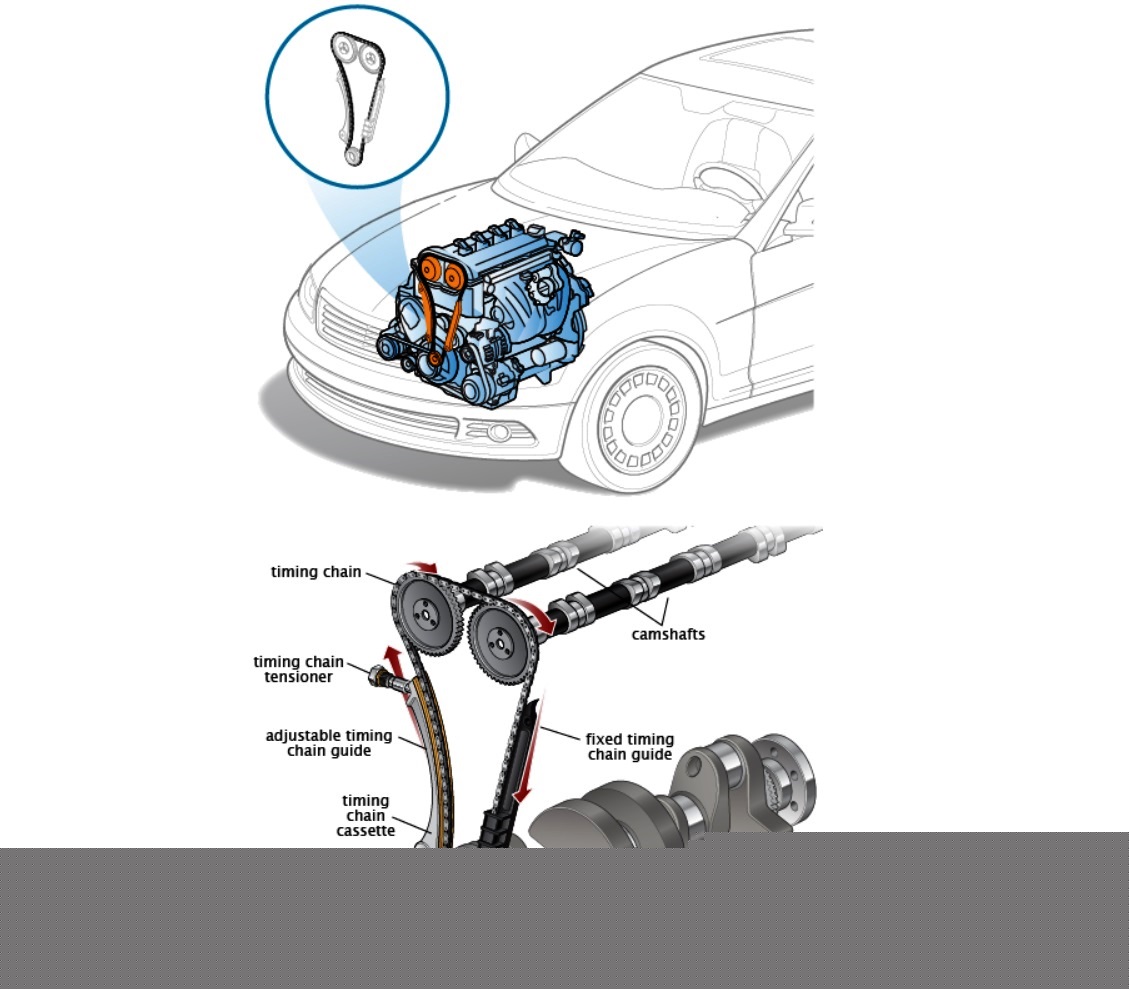 timing chain

camshafts

timing chain tensioner

adjustable timing chain guide

fixed timing chain guide

timing chain cassette